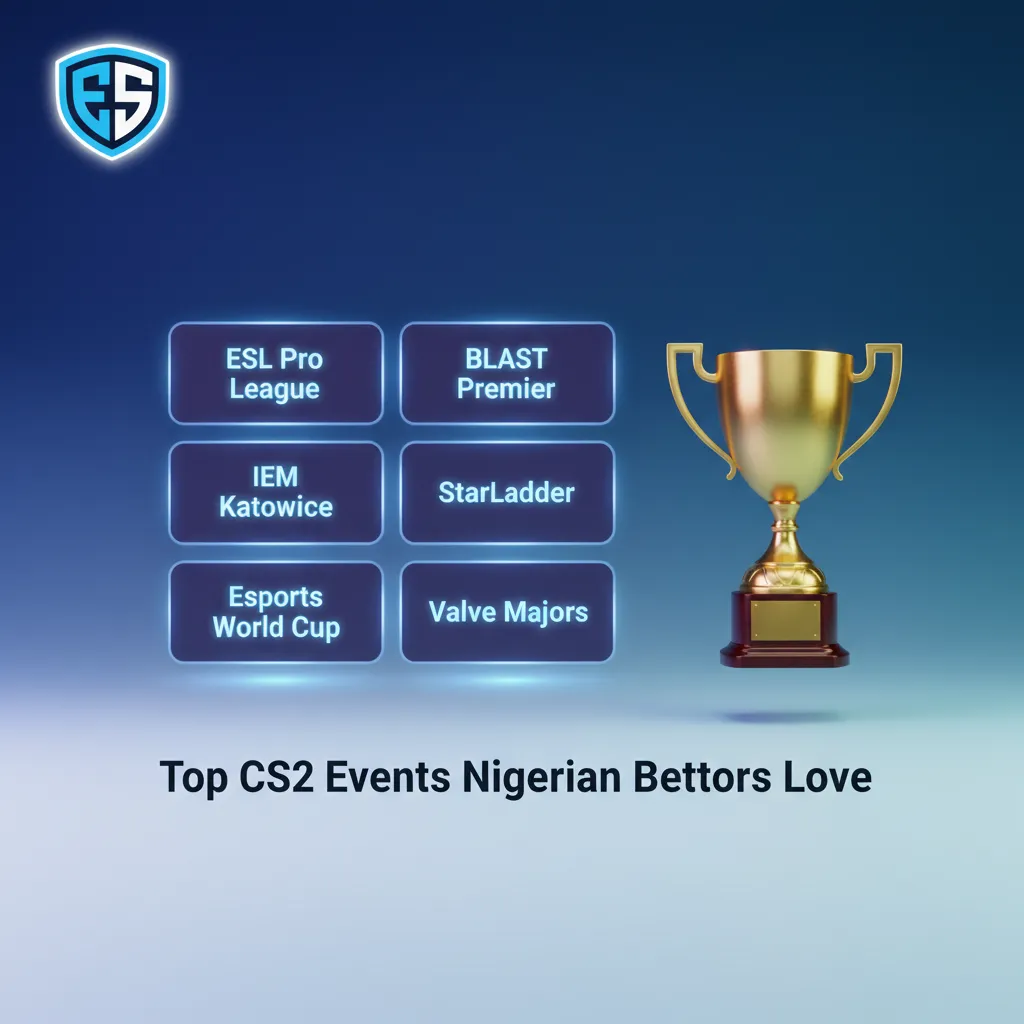 ES

ESL Pro League

BLAST Premier

IEM Katowice

StarLadder

Esports World Cup

Valve Majors

Top CS2 Events Nigerian Bettors Love