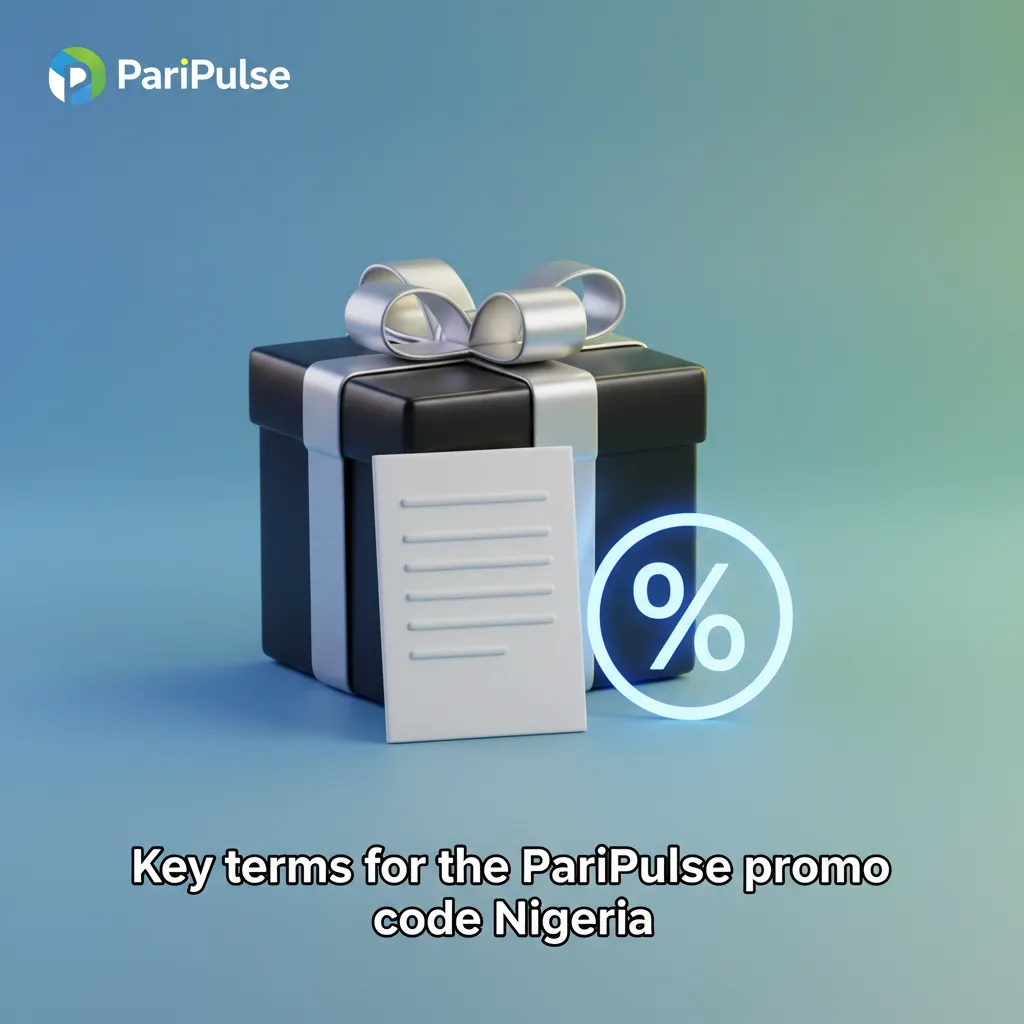 PariPulse

%

Key terms for the PariPulse promo code Nigeria